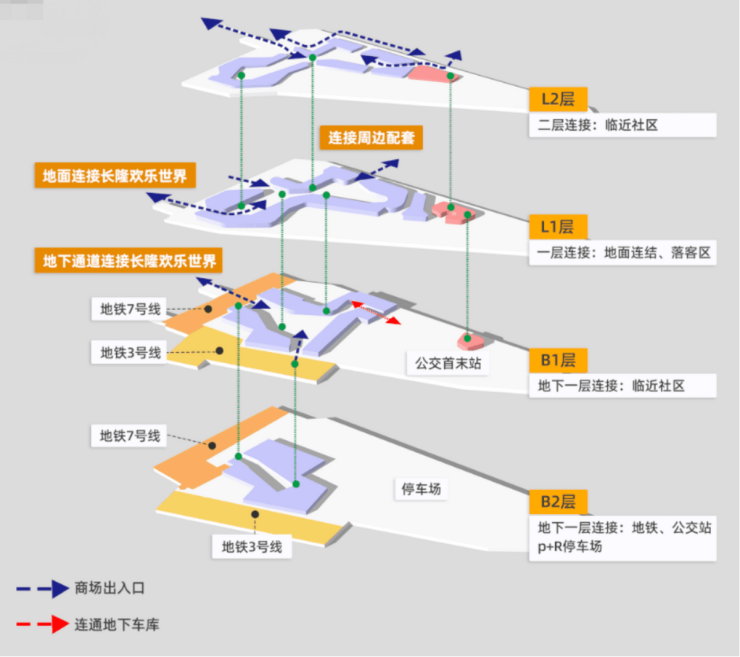 L2层
二层连接：临近社区

连接周边配套

地面连接长隆欢乐世界

L1层
一层连接：地面连结、落客区

地下通道连接长隆欢乐世界

地铁7号线

地铁3号线

公交首末站

B1层
地下一层连接：临近社区

地铁7号线

停车场

B2层
地下一层连接：地铁、公交站 p+R停车场

地铁3号线

商场出入口

连通地下车库