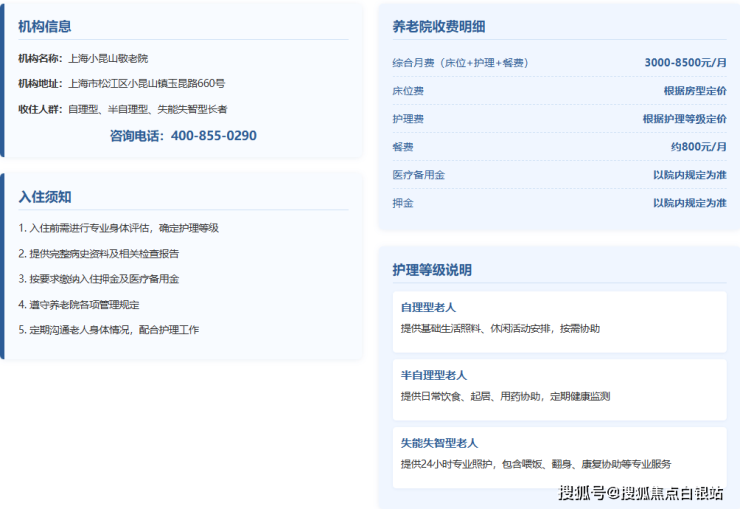 机构信息

机构名称：上海小昆山敬老院

机构地址：上海市松江区小昆山镇玉昆路660号

收住人群：自理型、半自理型、失能失智型长者

咨询电话：400-855-0290

入住须知

1. 入住前需进行专业身体评估，确定护理等级

2. 提供完整病史资料及相关检查报告

3. 按要求缴纳入住押金及医疗备用金

4. 遵守养老院各项管理规定

5. 定期沟通老人身体情况，配合护理工作

养老院收费明细

| 综合月费（床位+护理+餐费） | 3000-8500元/月 |
|---|---|
| 床位费 | 根据房型定价 |
| 护理费 | 根据护理等级定价 |
| 餐费 | 约800元/月 |
| 医疗备用金 | 以院内规定为准 |
| 押金 | 以院内规定为准 |

护理等级说明

自理型老人

提供基础生活照料、休闲活动安排，按需协助

半自理型老人

提供日常饮食、起居、用药协助，定期健康监测

失能失智型老人

提供24小时专业照护，包含喂饭、翻身、康复协助等专业服务

搜狐号@搜狐焦点白银站