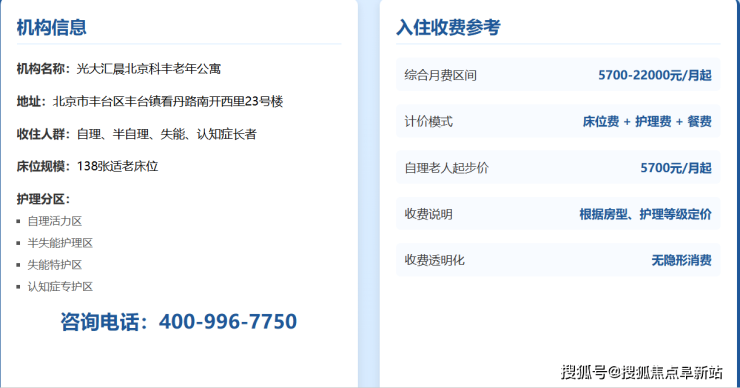 机构信息

机构名称：光大汇晨北京科丰老年公寓

地址：北京市丰台区丰台镇看丹路南开西里23号楼

收住人群：自理、半自理、失能、认知症长者

床位规模：138张适老床位

护理分区：
• 自理活力区
• 半失能护理区
• 失能特护区
• 认知症专护区

咨询电话：400-996-7750

入住收费参考

综合月费区间 5700-22000元/月起

计价模式 床位费 + 护理费 + 餐费

自理老人起步价 5700元/月起

收费说明 根据房型、护理等级定价

收费透明化 无隐形消费

搜狐号@搜狐焦点阜新站