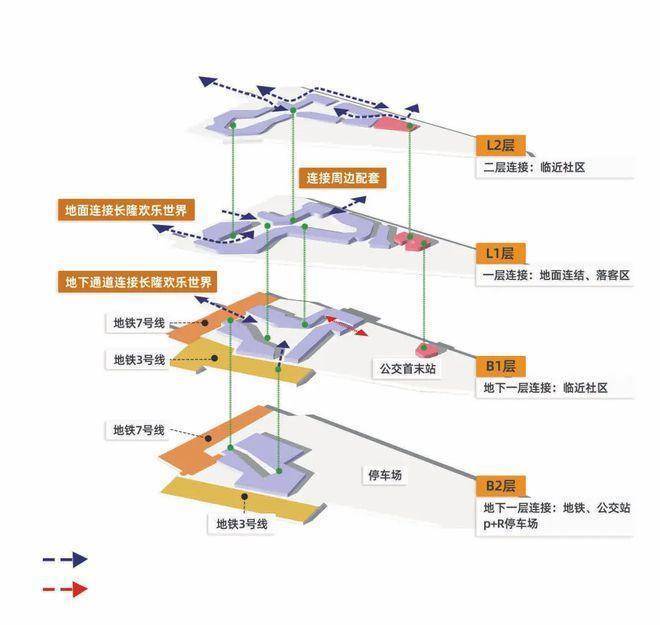 L2层
二层连接：临近社区

连接周边配套

地面连接长隆欢乐世界

L1层
一层连接：地面连结、落客区

地下通道连接长隆欢乐世界

地铁7号线

地铁3号线

公交首末站

B1层
地下一层连接：临近社区

地铁7号线

停车场

B2层
地下一层连接：地铁、公交站
p+R停车场

地铁3号线