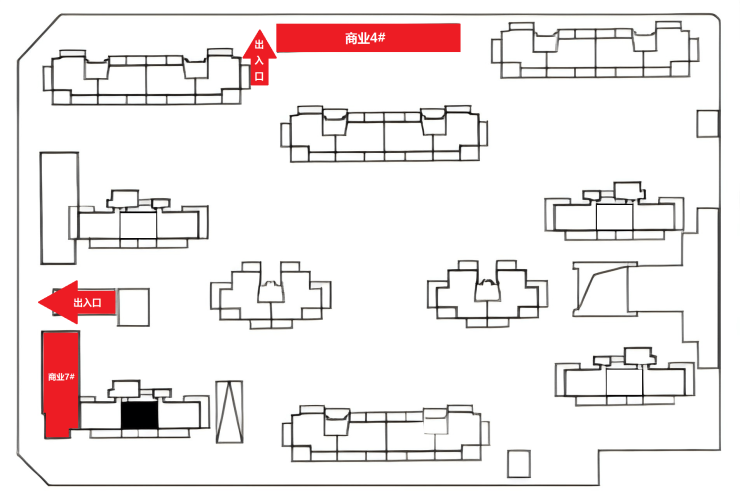 出入口

商业4#

出入口

商业7#