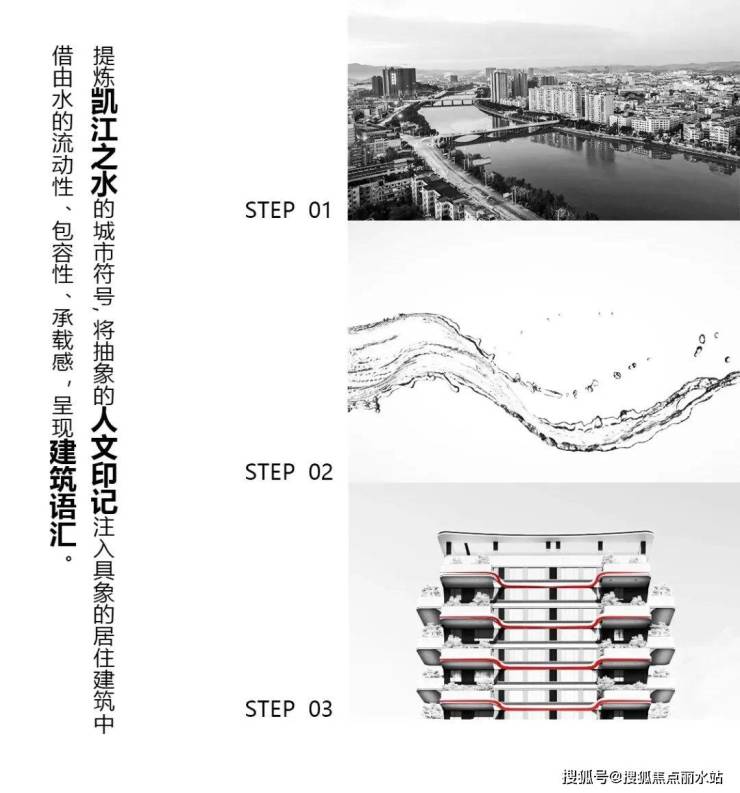 提炼凯江之水的城市符号，将抽象的人文印记注入具象的居住建筑中

借由水的流动性、包容性、承载感，呈现建筑语汇。

STEP 01

STEP 02

STEP 03

搜狐号@搜狐焦点丽水站