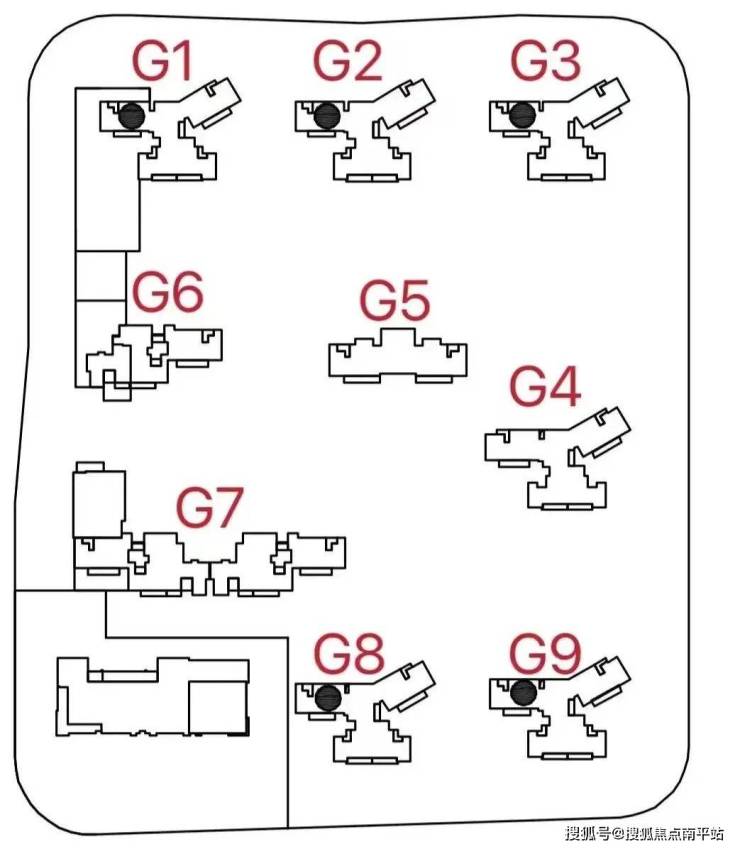 G1 G2 G3

G6 G5

G4

G7

G8 G9

搜狐号@搜狐焦点南平站