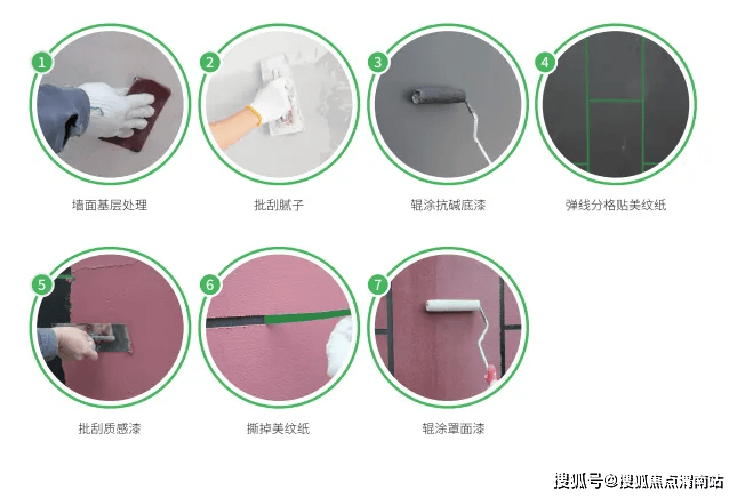 1
墙面基层处理

2
批刮腻子

3
辊涂抗碱底漆

4
弹线分格贴美纹纸

5
批刮质感漆

6
撕掉美纹纸

7
辊涂罩面漆

搜狐号@搜狐焦点渭南站