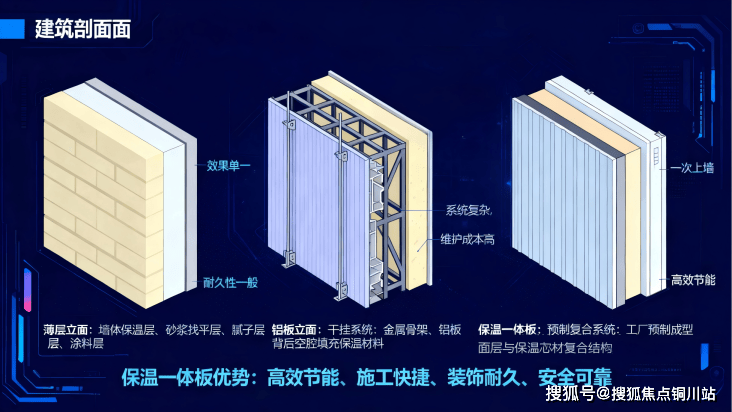 建筑剖面面

效果单一

耐久性一般

系统复杂

维护成本高

一次上墙

高效节能

薄层立面：墙体保温层、砂浆找平层、腻子层层、涂料层

铝板立面：干挂系统：金属骨架、铝板背后空腔填充保温材料

保温一体板：预制复合系统：工厂预制成型面层与保温芯材复合结构

保温一体板优势：高效节能、施工快捷、装饰耐久、安全可靠

搜狐号@搜狐焦点铜川站