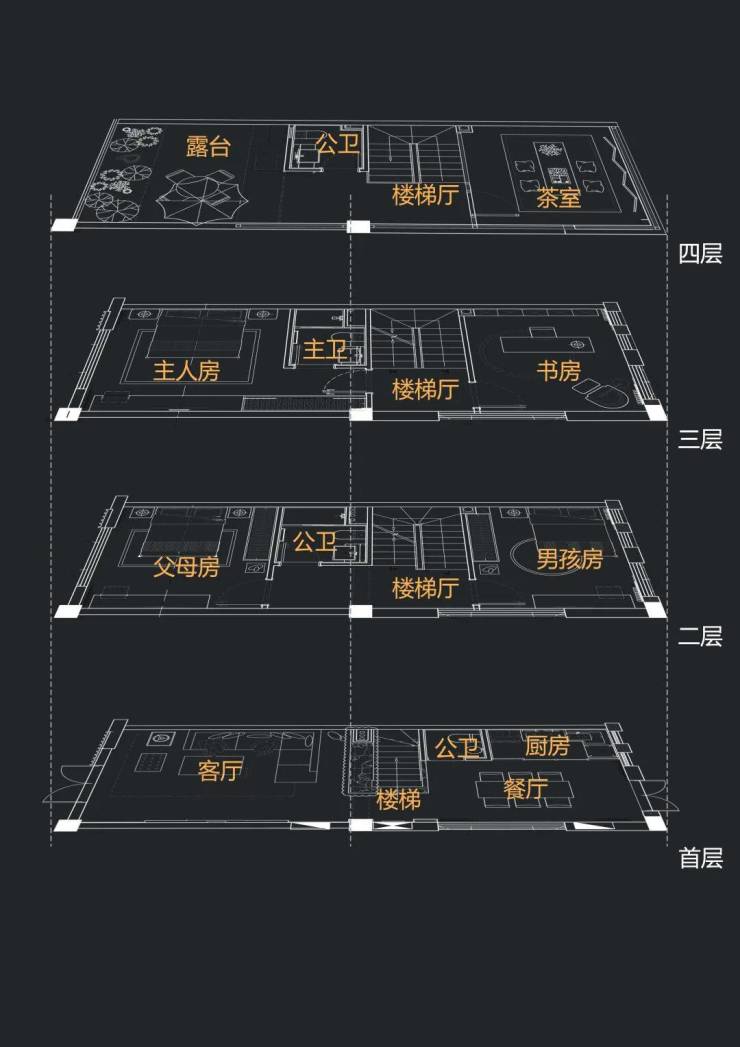 露台
公卫
楼梯厅
茶室
四层

主人房
主卫
楼梯厅
书房
三层

父母房
公卫
楼梯厅
男孩房
二层

客厅
楼梯
公卫
厨房
餐厅
首层