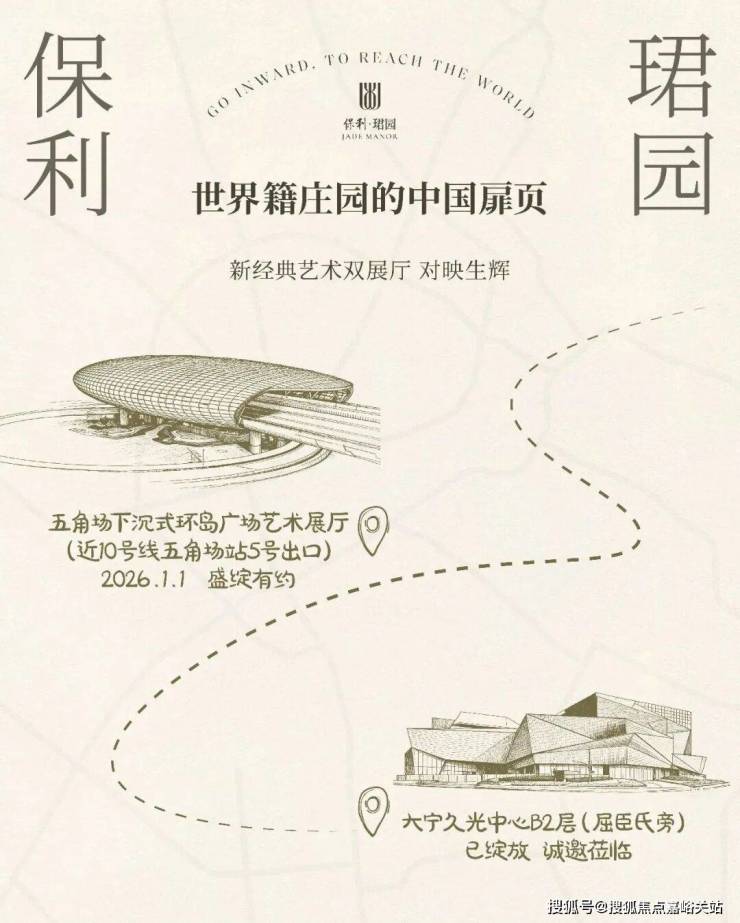 保利

GO INWARD, TO REACH THE WORLD

保利·珺园
JADE MANOR

珺园

世界籍庄园的中国扉页

新经典艺术双展厅 对映生辉

五角场下沉式环岛广场艺术展厅
(近10号线五角场站5号出口)
2026.1.1 盛绽有约

大宁久光中心B2层(屈臣氏旁)
已绽放 诚邀莅临

搜狐号@搜狐焦点嘉峪关站