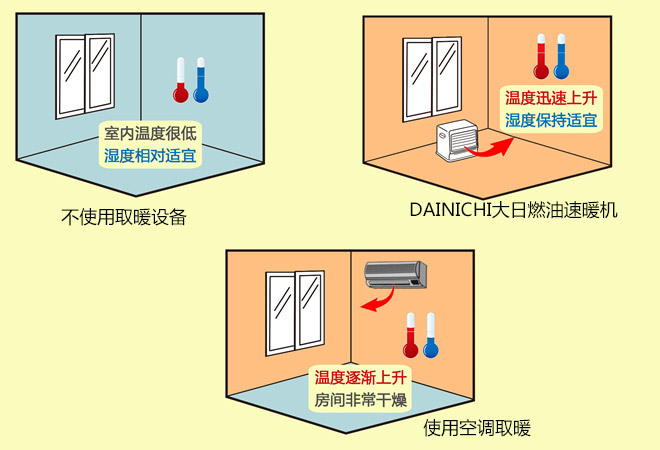 室内温度很低
湿度相对适宜

不使用取暖设备

温度迅速上升
湿度保持适宜

DAINICHI大日燃油速暖机

温度逐渐上升
房间非常干燥

使用空调取暖