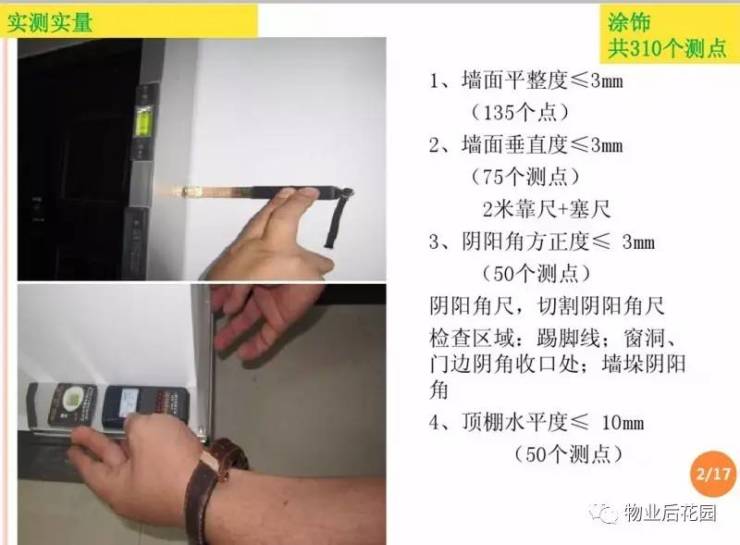 实测实量

涂饰
共310个测点

1、墙面平整度≤3mm
（135个点）
2、墙面垂直度≤3mm
（75个测点）
2米靠尺+塞尺
3、阴阳角方正度≤ 3mm
（50个测点）
阴阳角尺，切割阴阳角尺
检查区域：踢脚线；窗洞、门边阴角收口处；墙垛阴阳角
4、顶棚水平度≤ 10mm
（50个测点）

2/17

物业后花园